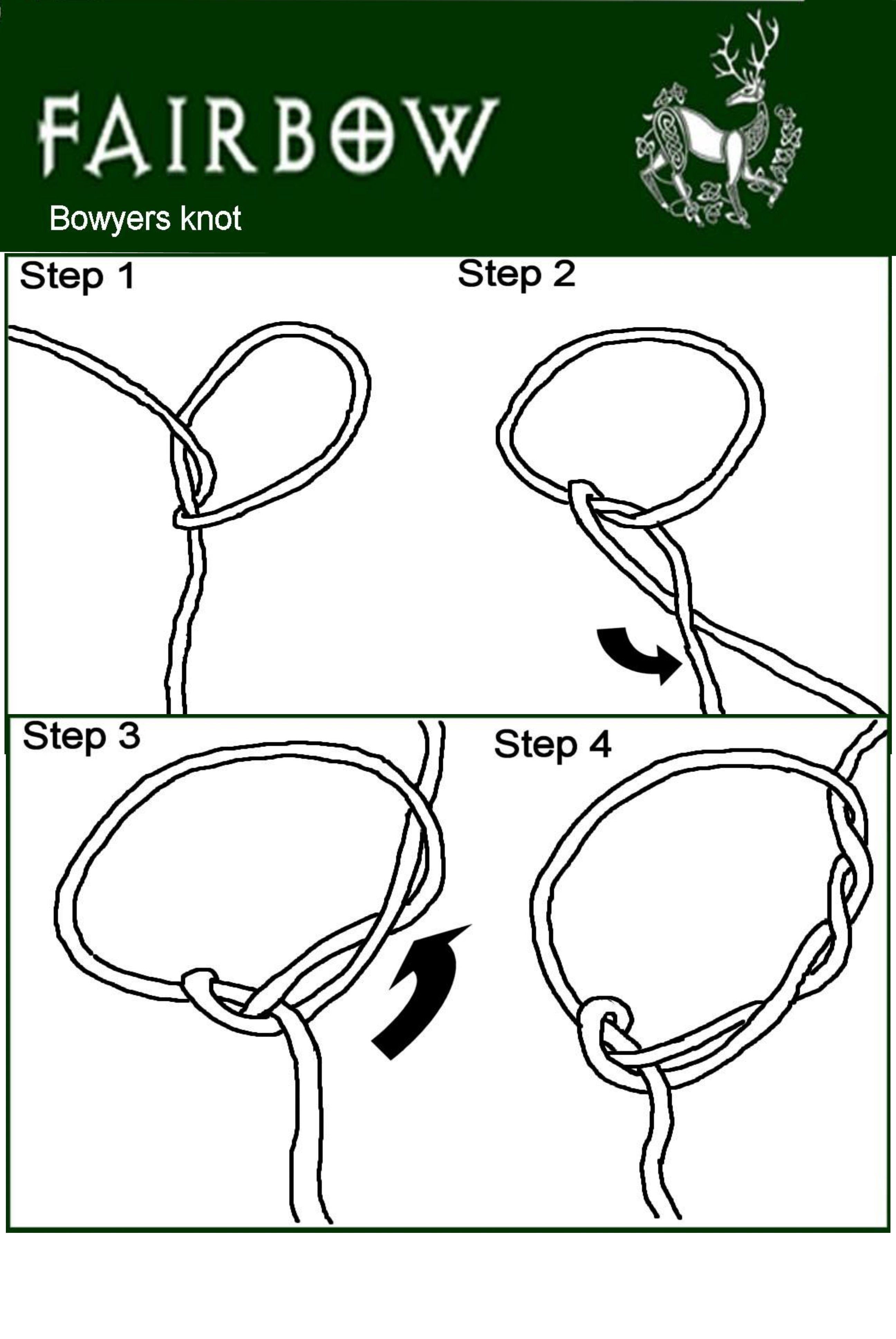 FAIRBOW

Bowyers knot

Step 1

Step 2

Step 3

Step 4